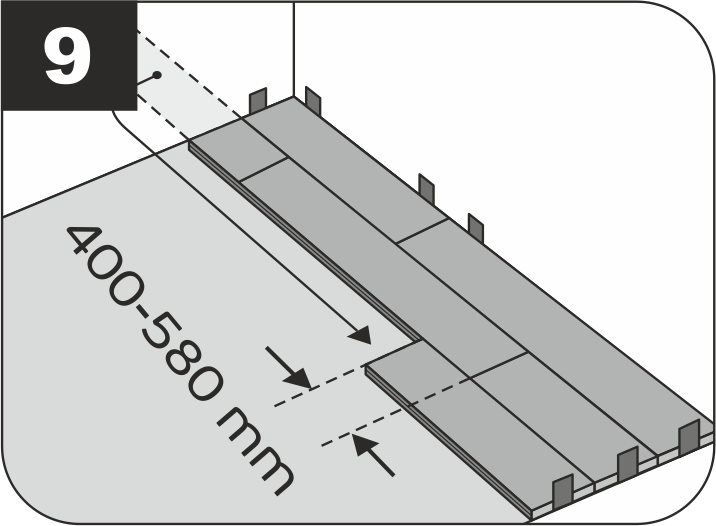 9

400-580 mm